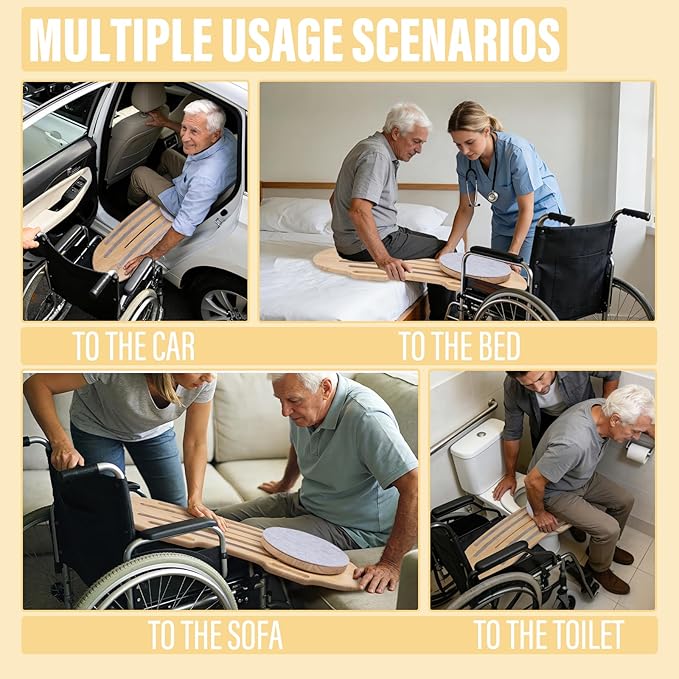 MULTIPLE USAGE SCENARIOS

TO THE CAR

TO THE BED

TO THE SOFA

TO THE TOILET