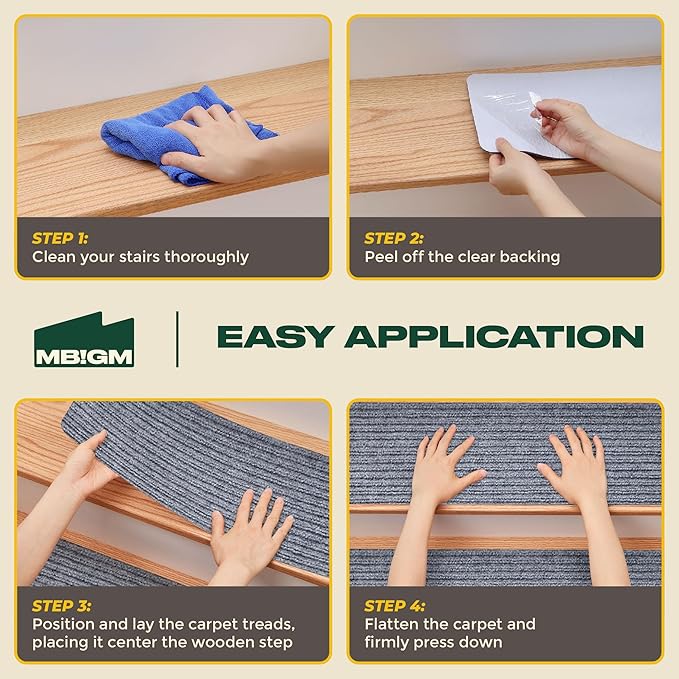 STEP 1:
Clean your stairs thoroughly

STEP 2:
Peel off the clear backing

MB!GM

EASY APPLICATION

STEP 3:
Position and lay the carpet treads, placing it center the wooden step

STEP 4:
Flatten the carpet and firmly press down