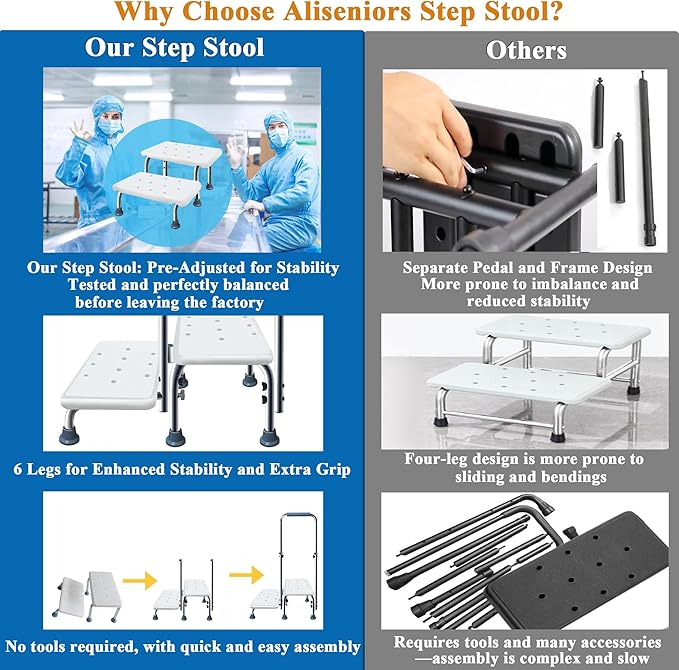 Why Choose Aliseniors Step Stool?

Our Step Stool

Our Step Stool: Pre-Adjusted for Stability
Tested and perfectly balanced before leaving the factory

6 Legs for Enhanced Stability and Extra Grip

No tools required, with quick and easy assembly

Others

Separate Pedal and Frame Design
More prone to imbalance and reduced stability

Four-leg design is more prone to sliding and bendings

Requires tools and many accessories —assembly is complex and slow