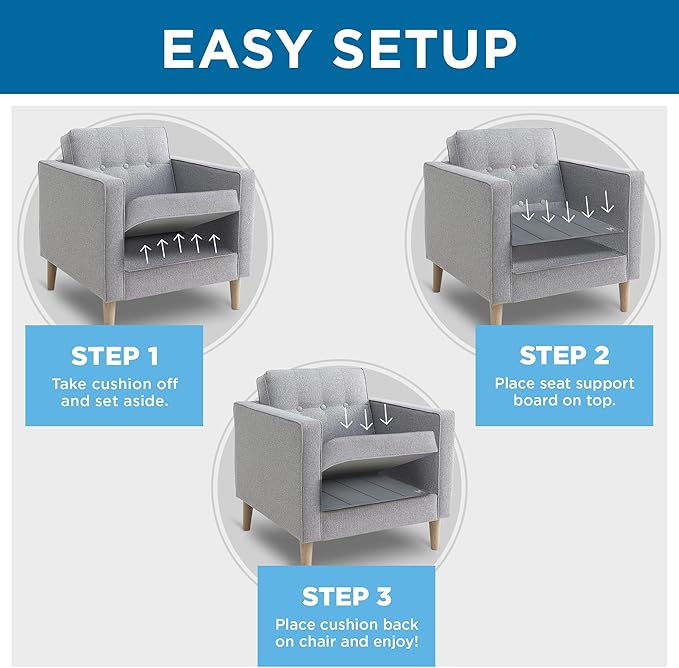 EASY SETUP

STEP 1
Take cushion off and set aside.

STEP 2
Place seat support board on top.

STEP 3
Place cushion back on chair and enjoy!