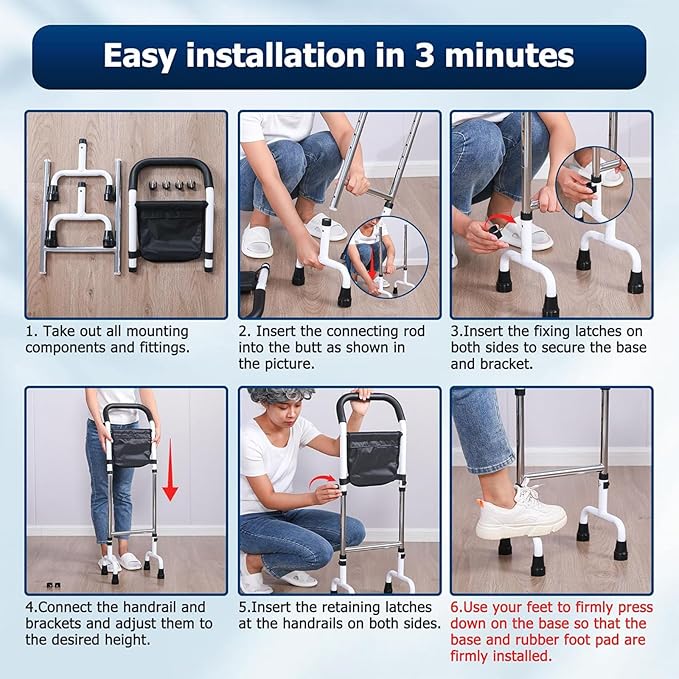 Easy installation in 3 minutes

1. Take out all mounting components and fittings.

2. Insert the connecting rod into the butt as shown in the picture.

3.Insert the fixing latches on both sides to secure the base and bracket.

4.Connect the handrail and brackets and adjust them to the desired height.

5.Insert the retaining latches at the handrails on both sides.

6.Use your feet to firmly press down on the base so that the base and rubber foot pad are firmly installed.