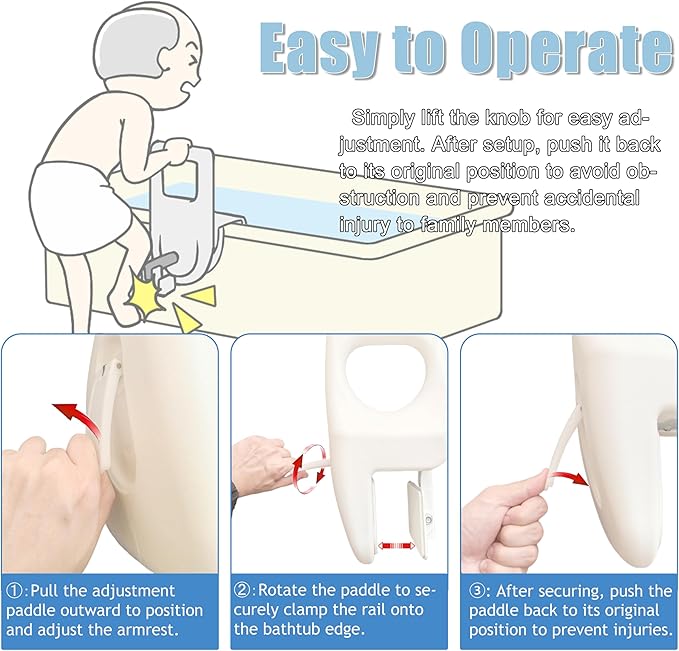 Easy to Operate

Simply lift the knob for easy adjustment. After setup, push it back to its original position to avoid obstruction and prevent accidental injury to family members.

①:Pull the adjustment paddle outward to position and adjust the armrest.

②:Rotate the paddle to securely clamp the rail onto the bathtub edge.

③: After securing, push the paddle back to its original position to prevent injuries.