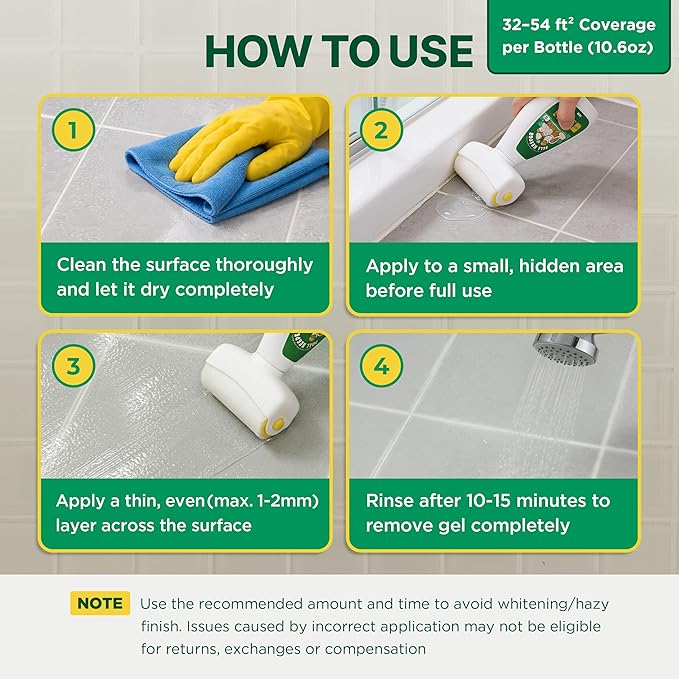 HOW TO USE

32–54 ft² Coverage per Bottle (10.6oz)

1

Clean the surface thoroughly and let it dry completely

2

Apply to a small, hidden area before full use

3

Apply a thin, even(max. 1-2mm) layer across the surface

4

Rinse after 10-15 minutes to remove gel completely

NOTE Use the recommended amount and time to avoid whitening/hazy finish. Issues caused by incorrect application may not be eligible for returns, exchanges or compensation