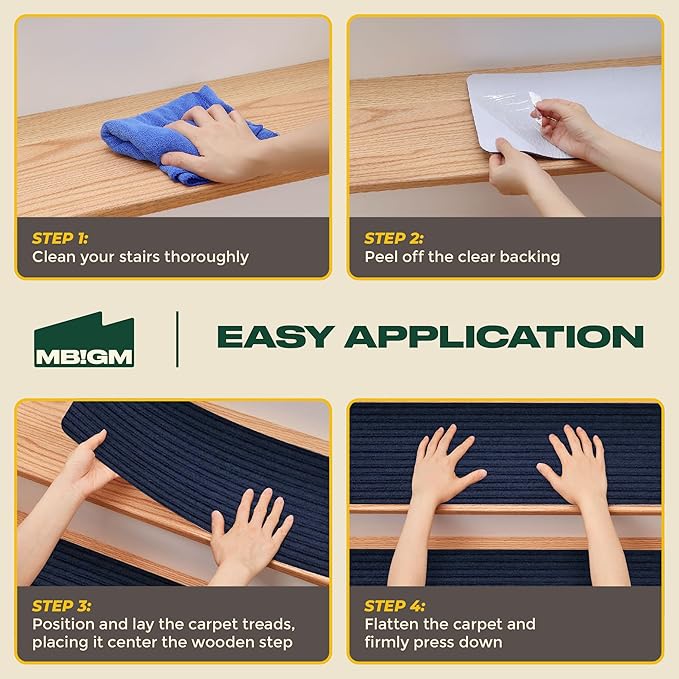 STEP 1:
Clean your stairs thoroughly

STEP 2:
Peel off the clear backing

MB!GM

EASY APPLICATION

STEP 3:
Position and lay the carpet treads, placing it center the wooden step

STEP 4:
Flatten the carpet and firmly press down