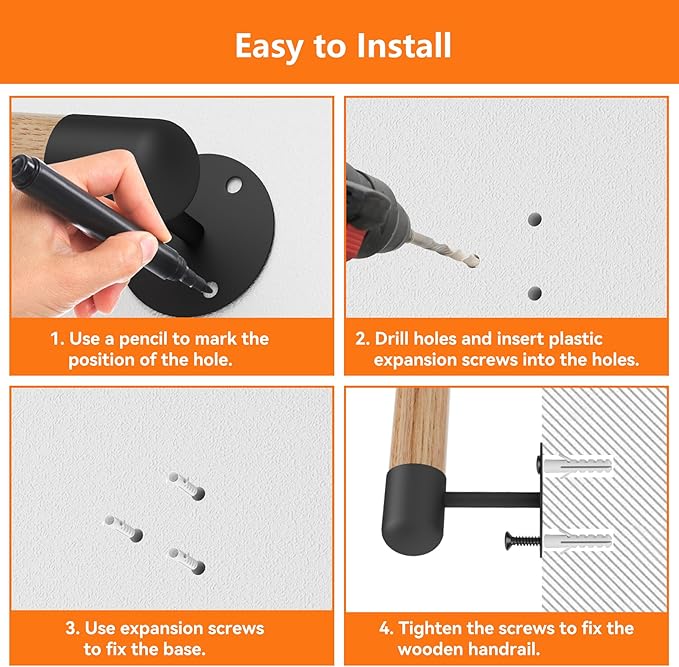 Easy to Install

1. Use a pencil to mark the position of the hole.

2. Drill holes and insert plastic expansion screws into the holes.

3. Use expansion screws to fix the base.

4. Tighten the screws to fix the wooden handrail.