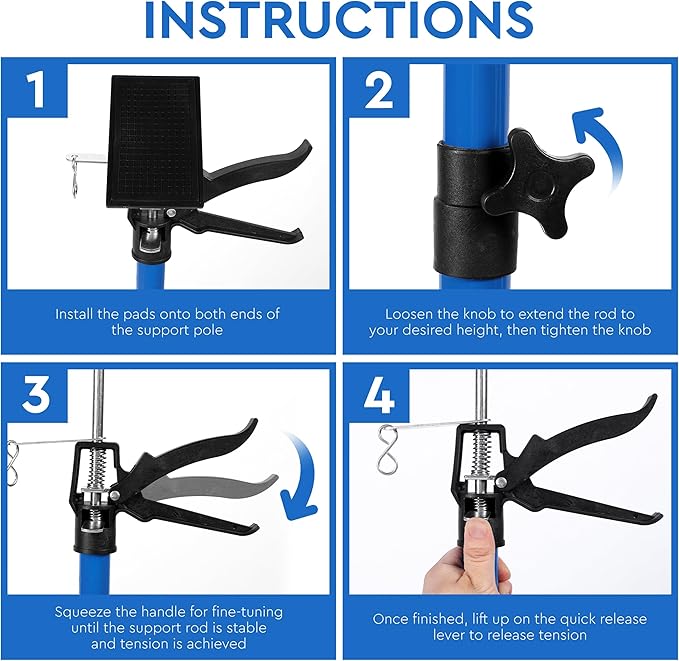 INSTRUCTIONS

1

Install the pads onto both ends of the support pole

2

Loosen the knob to extend the rod to your desired height, then tighten the knob

3

Squeeze the handle for fine-tuning until the support rod is stable and tension is achieved

4

Once finished, lift up on the quick release lever to release tension