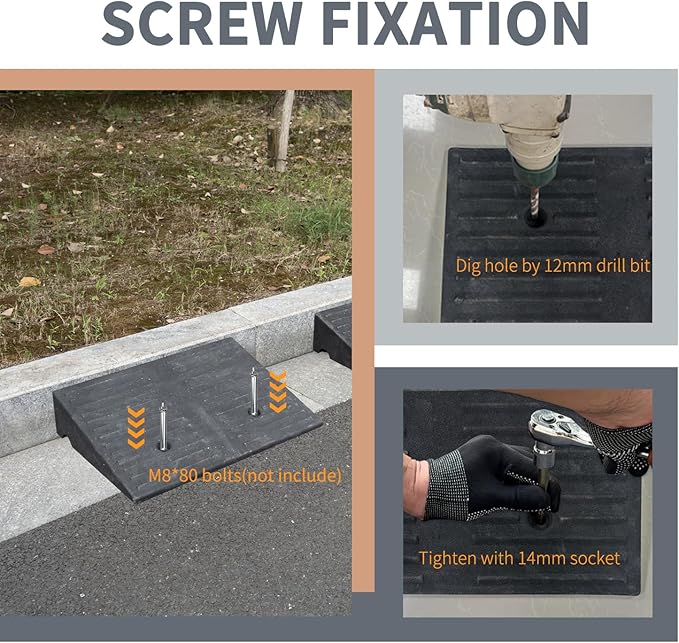 SCREW FIXATION

M8*80 bolts(not include)

Dig hole by 12mm drill bit

Tighten with 14mm socket