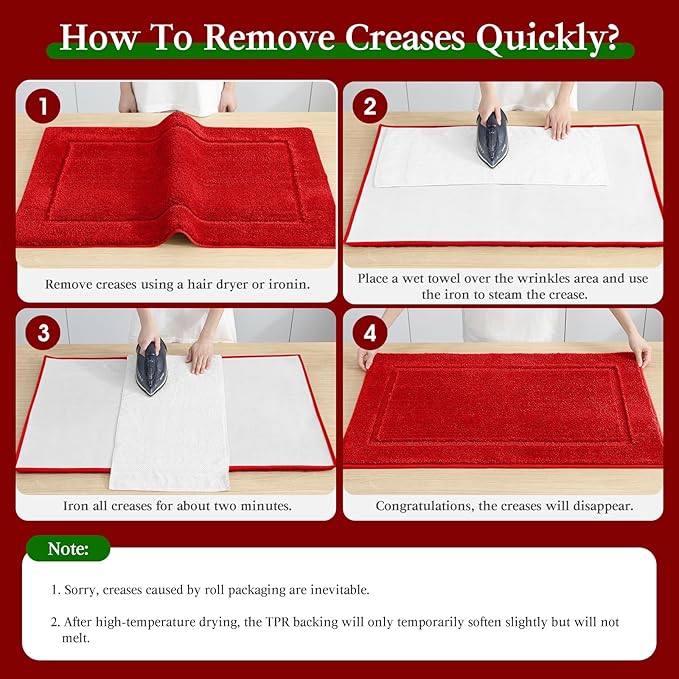 How To Remove Creases Quickly?

1

Remove creases using a hair dryer or ironin.

2

Place a wet towel over the wrinkles area and use the iron to steam the crease.

3

Iron all creases for about two minutes.

4

Congratulations, the creases will disappear.

Note:

1. Sorry, creases caused by roll packaging are inevitable.

2. After high-temperature drying, the TPR backing will only temporarily soften slightly but will not melt.