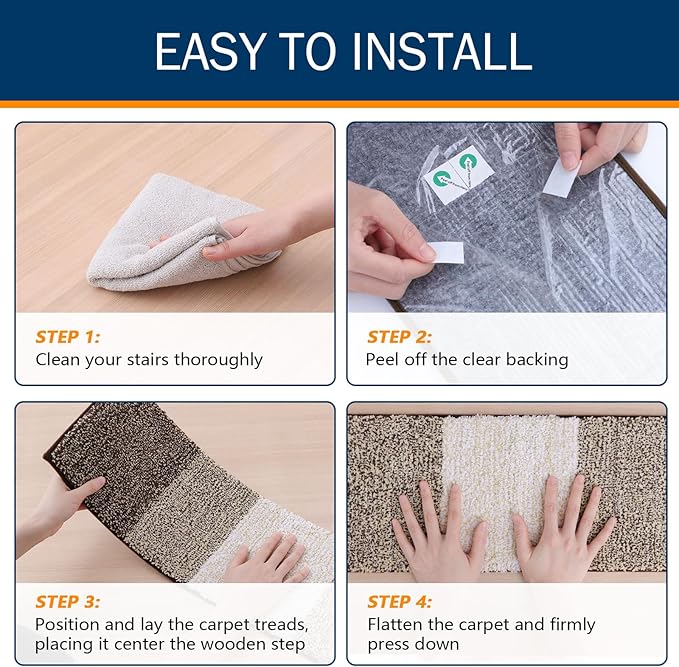 EASY TO INSTALL

STEP 1:
Clean your stairs thoroughly

STEP 2:
Peel off the clear backing

STEP 3:
Position and lay the carpet treads, placing it center the wooden step

STEP 4:
Flatten the carpet and firmly press down