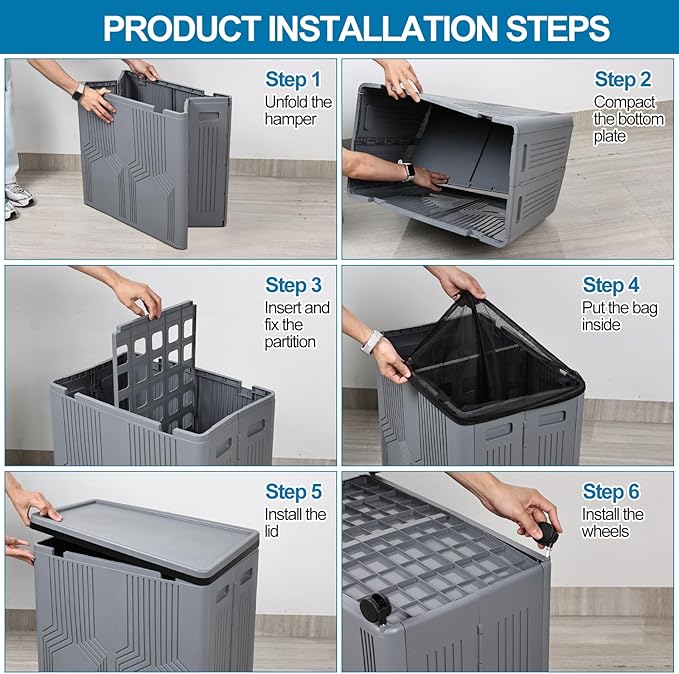 PRODUCT INSTALLATION STEPS

Step 1
Unfold the hamper

Step 2
Compact the bottom plate

Step 3
Insert and fix the partition

Step 4
Put the bag inside

Step 5
Install the lid

Step 6
Install the wheels