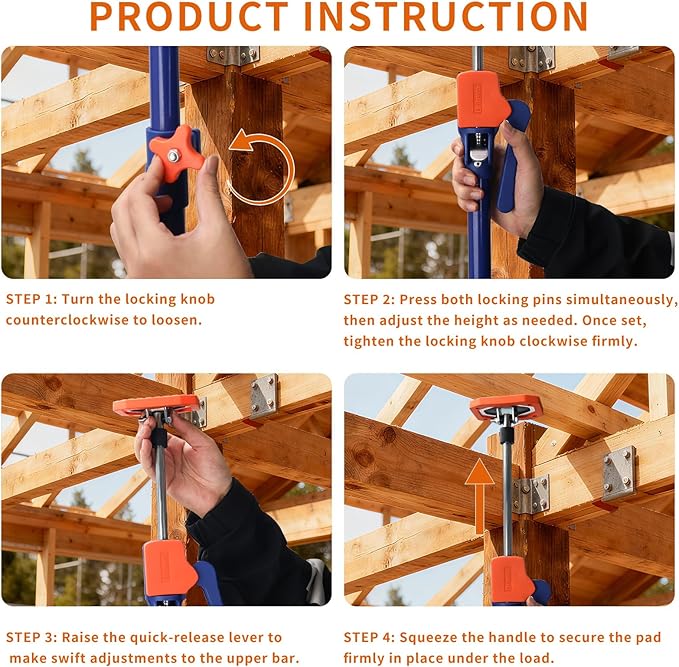 PRODUCT INSTRUCTION

STEP 1: Turn the locking knob counterclockwise to loosen.

STEP 2: Press both locking pins simultaneously, then adjust the height as needed. Once set, tighten the locking knob clockwise firmly.

STEP 3: Raise the quick-release lever to make swift adjustments to the upper bar.

STEP 4: Squeeze the handle to secure the pad firmly in place under the load.