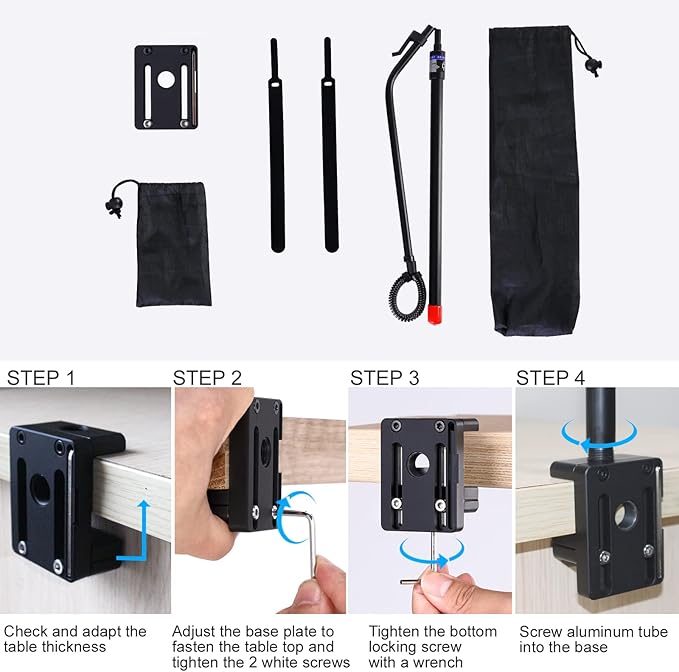 STEP 1

Check and adapt the table thickness

STEP 2

Adjust the base plate to fasten the table top and tighten the 2 white screws

STEP 3

Tighten the bottom locking screw with a wrench

STEP 4

Screw aluminum tube into the base