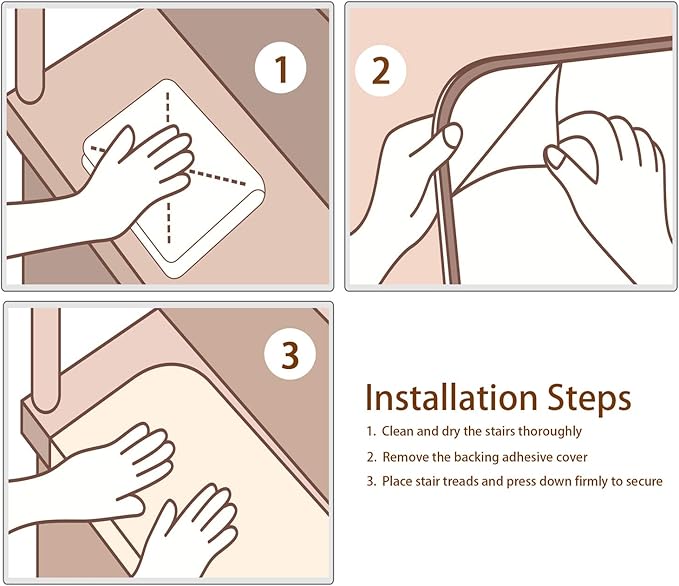 1

2

3

Installation Steps

1. Clean and dry the stairs thoroughly

2. Remove the backing adhesive cover

3. Place stair treads and press down firmly to secure