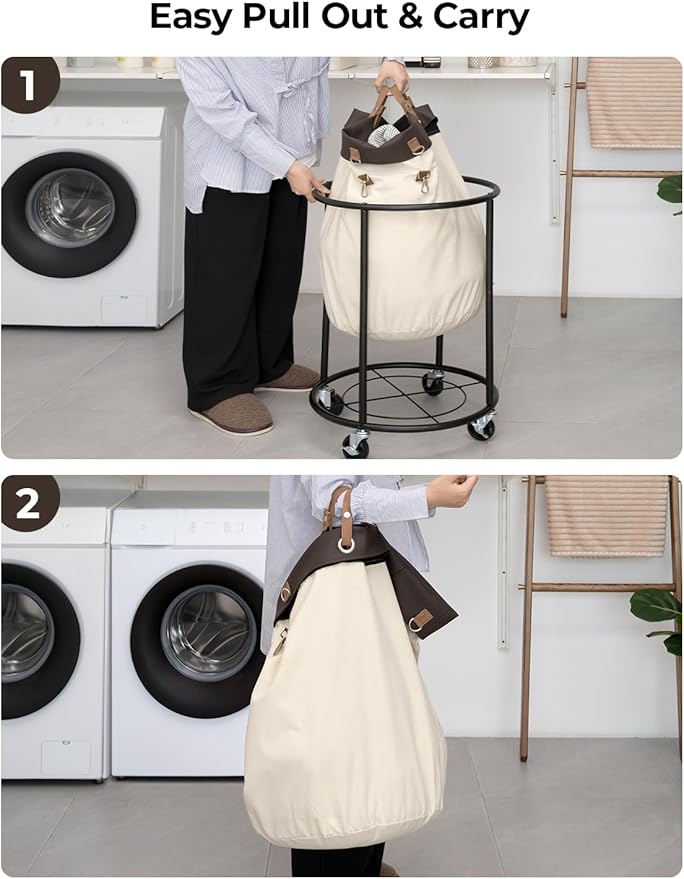 Easy Pull Out & Carry

1

2