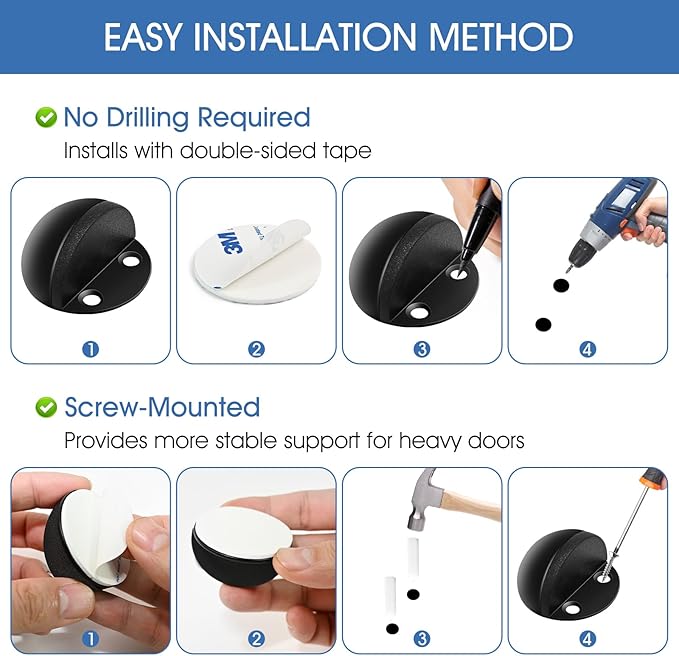 EASY INSTALLATION METHOD

No Drilling Required
Installs with double-sided tape

3M

1

2

3

4

Screw-Mounted
Provides more stable support for heavy doors

1

2

3

4