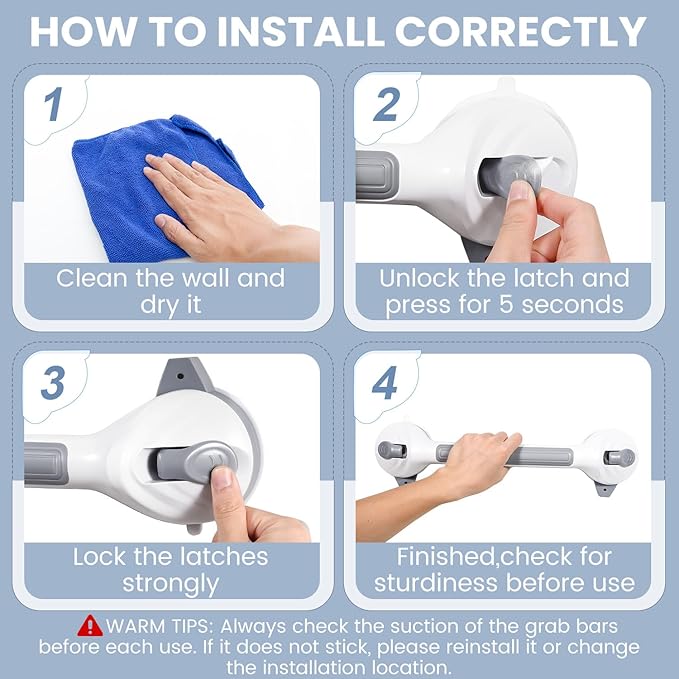 HOW TO INSTALL CORRECTLY

1

Clean the wall and dry it

2

Unlock the latch and press for 5 seconds

3

Lock the latches strongly

4

Finished,check for sturdiness before use

WARM TIPS: Always check the suction of the grab bars before each use. If it does not stick, please reinstall it or change the installation location.