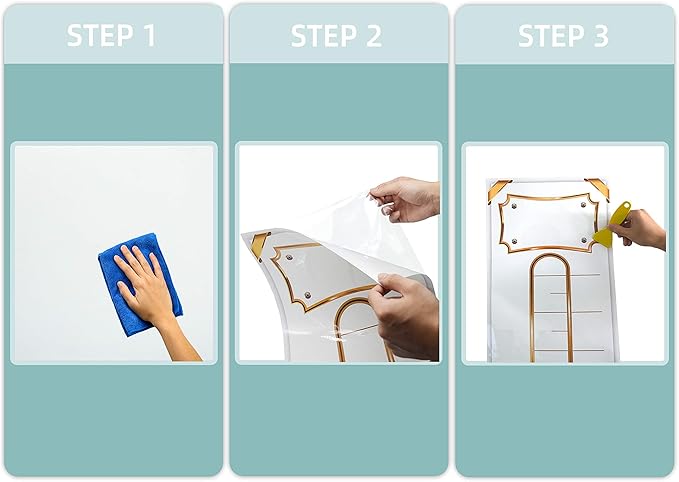 STEP 1

STEP 2

STEP 3