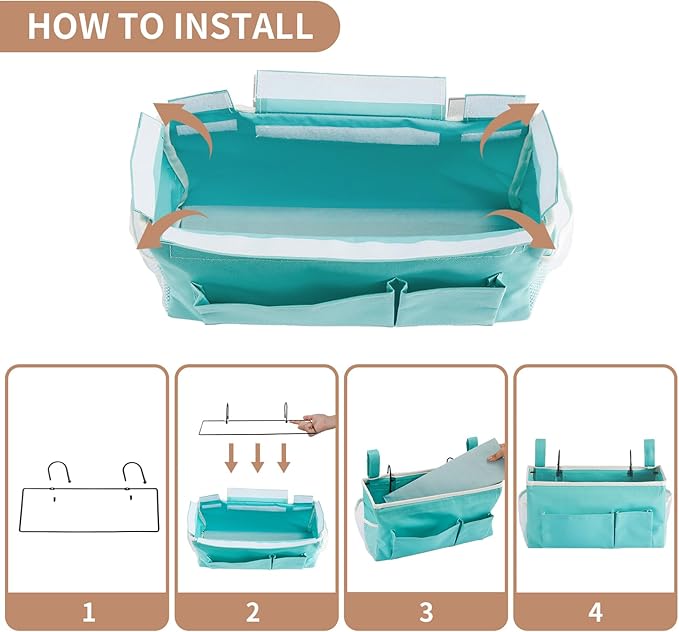 HOW TO INSTALL

1

2

3

4