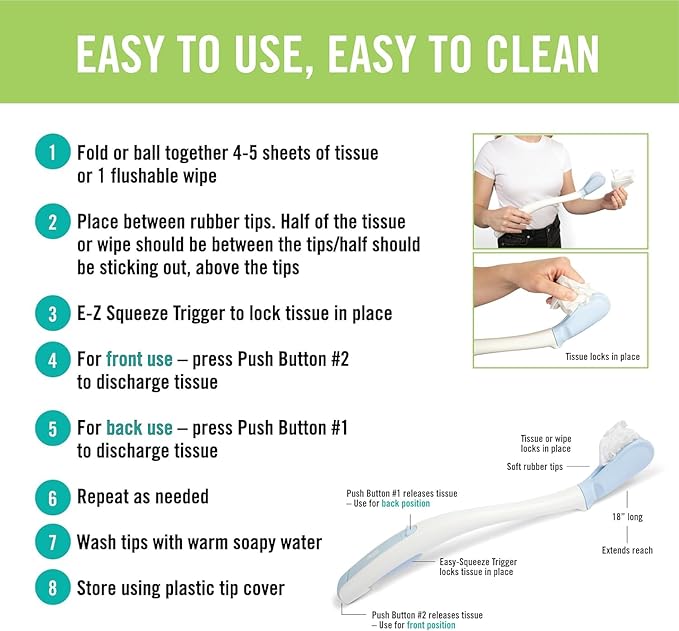 EASY TO USE, EASY TO CLEAN

1 Fold or ball together 4-5 sheets of tissue or 1 flushable wipe

2 Place between rubber tips. Half of the tissue or wipe should be between the tips/half should be sticking out, above the tips

3 E-Z Squeeze Trigger to lock tissue in place

4 For front use – press Push Button #2 to discharge tissue

5 For back use – press Push Button #1 to discharge tissue

6 Repeat as needed

7 Wash tips with warm soapy water

8 Store using plastic tip cover

Tissue locks in place

Tissue or wipe locks in place

Soft rubber tips

Push Button #1 releases tissue – Use for back position

18" long

Extends reach

Easy-Squeeze Trigger locks tissue in place

Push Button #2 releases tissue – Use for front position