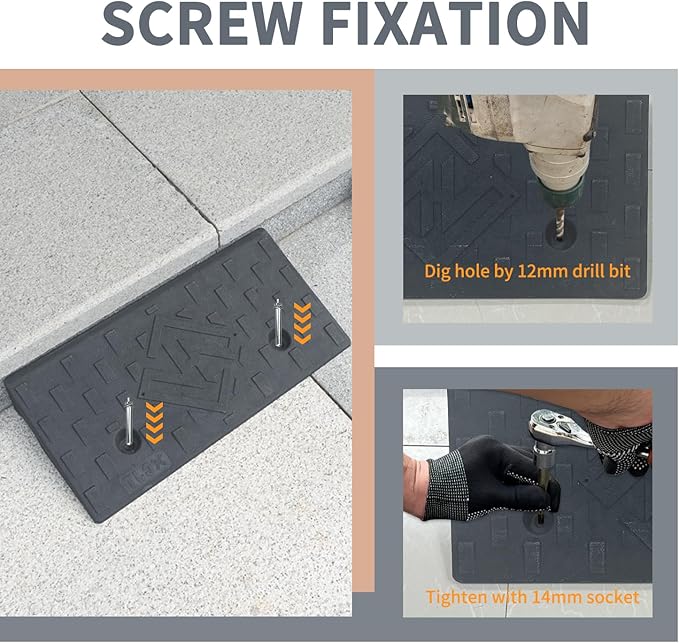 SCREW FIXATION

Dig hole by 12mm drill bit

Tighten with 14mm socket