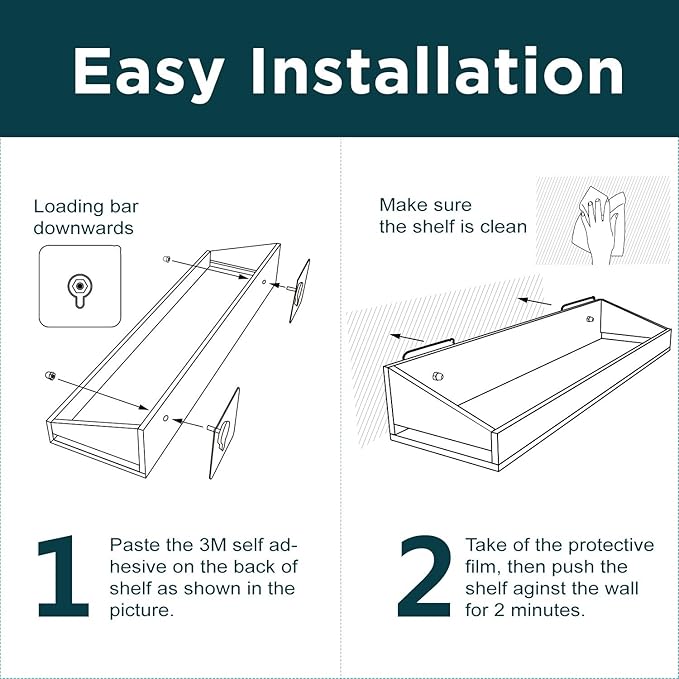 Easy Installation

Loading bar downwards

1 Paste the 3M self adhesive on the back of shelf as shown in the picture.

Make sure the shelf is clean

2 Take of the protective film, then push the shelf aginst the wall for 2 minutes.