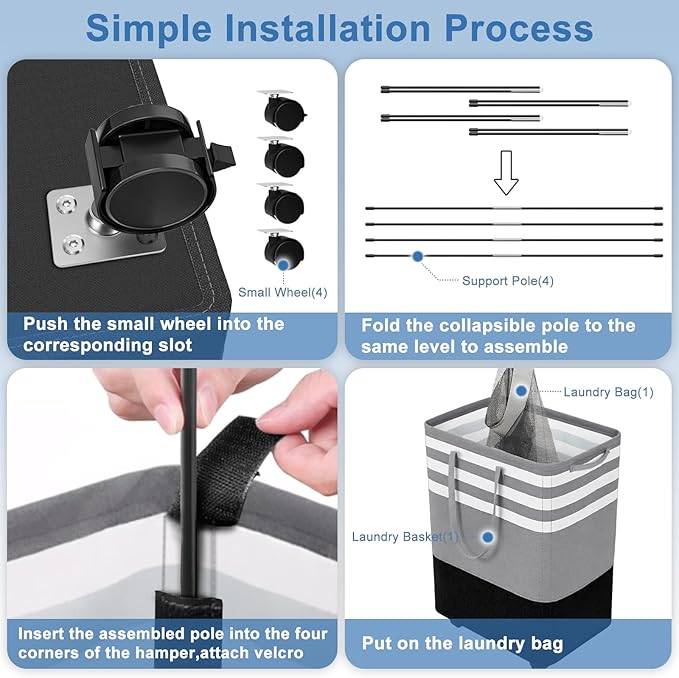 Simple Installation Process

Small Wheel(4)

Push the small wheel into the corresponding slot

Support Pole(4)

Fold the collapsible pole to the same level to assemble

Insert the assembled pole into the four corners of the hamper,attach velcro

Laundry Bag(1)

Laundry Basket(1)

Put on the laundry bag