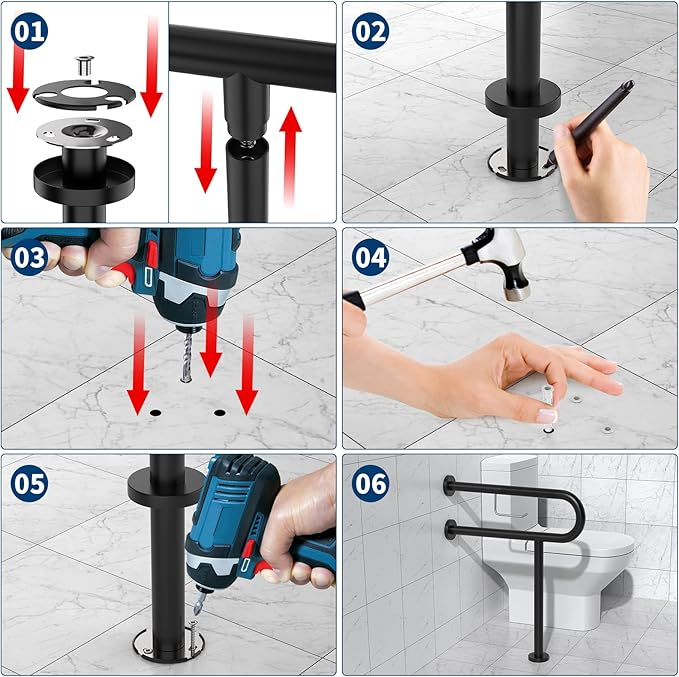 01

02

03

04

05

06