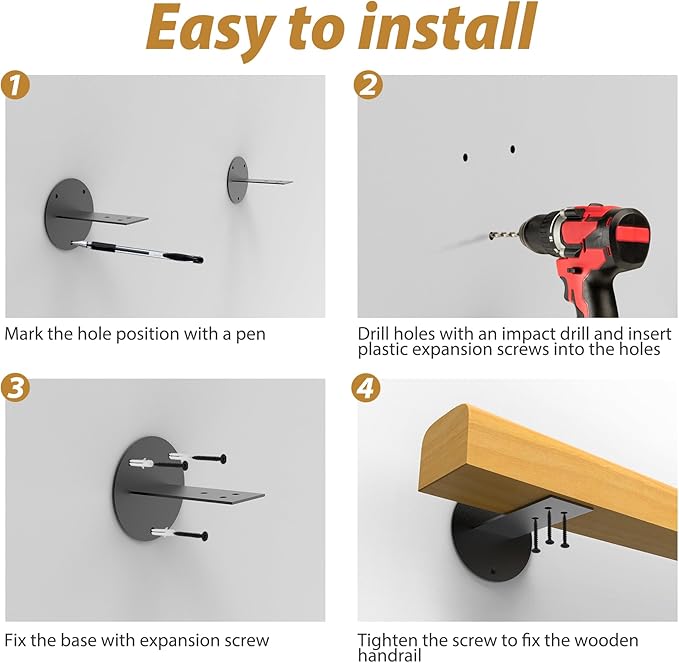 Easy to install

1

Mark the hole position with a pen

2

Drill holes with an impact drill and insert plastic expansion screws into the holes

3

Fix the base with expansion screw

4

Tighten the screw to fix the wooden handrail