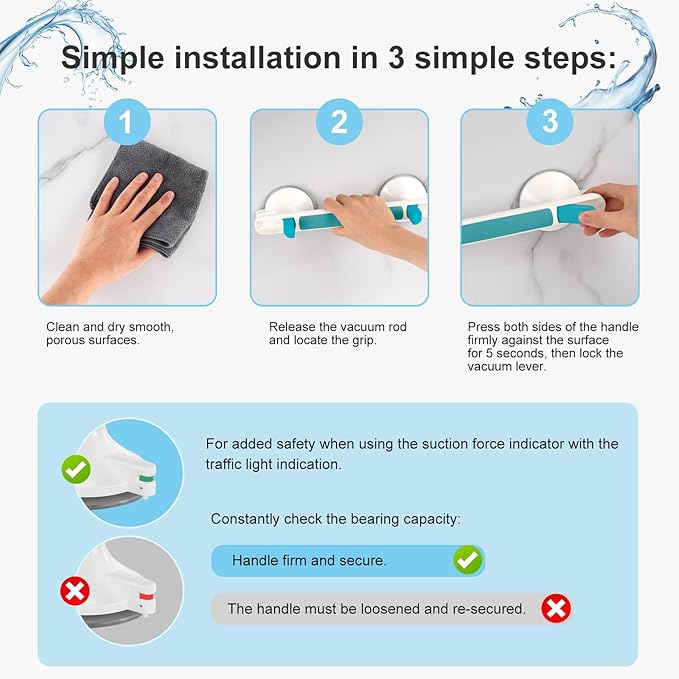 Simple installation in 3 simple steps:

1

Clean and dry smooth, porous surfaces.

2

Release the vacuum rod and locate the grip.

3

Press both sides of the handle firmly against the surface for 5 seconds, then lock the vacuum lever.

For added safety when using the suction force indicator with the traffic light indication.

Constantly check the bearing capacity:

Handle firm and secure.

The handle must be loosened and re-secured.