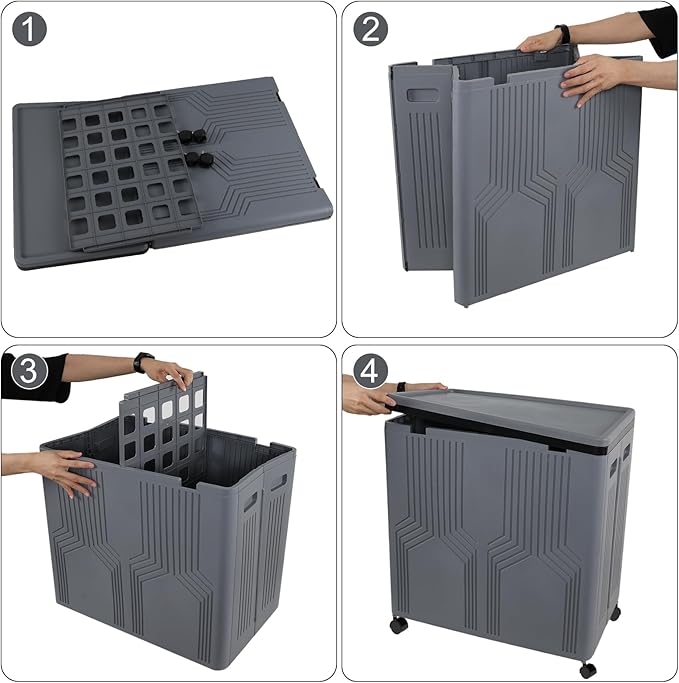 1

2

3

4