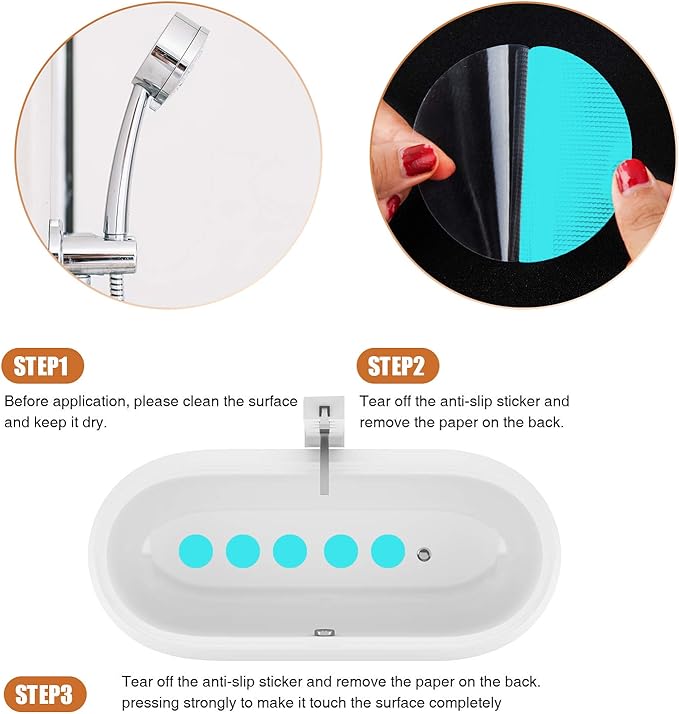 STEP1

Before application, please clean the surface and keep it dry.

STEP2

Tear off the anti-slip sticker and remove the paper on the back.

STEP3

Tear off the anti-slip sticker and remove the paper on the back. pressing strongly to make it touch the surface completely