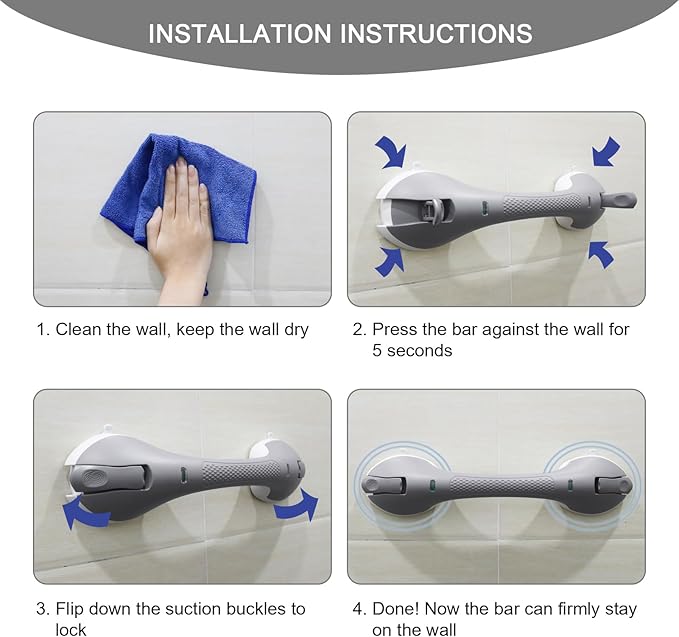 INSTALLATION INSTRUCTIONS

1. Clean the wall, keep the wall dry

2. Press the bar against the wall for 5 seconds

3. Flip down the suction buckles to lock

4. Done! Now the bar can firmly stay on the wall