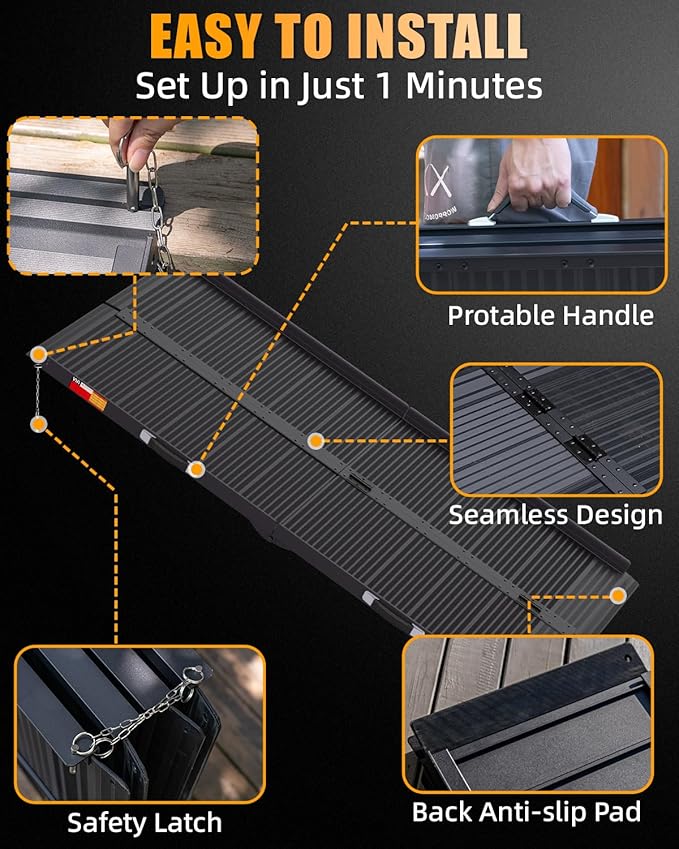 EASY TO INSTALL
Set Up in Just 1 Minutes

Protable Handle

Seamless Design

Safety Latch

Back Anti-slip Pad