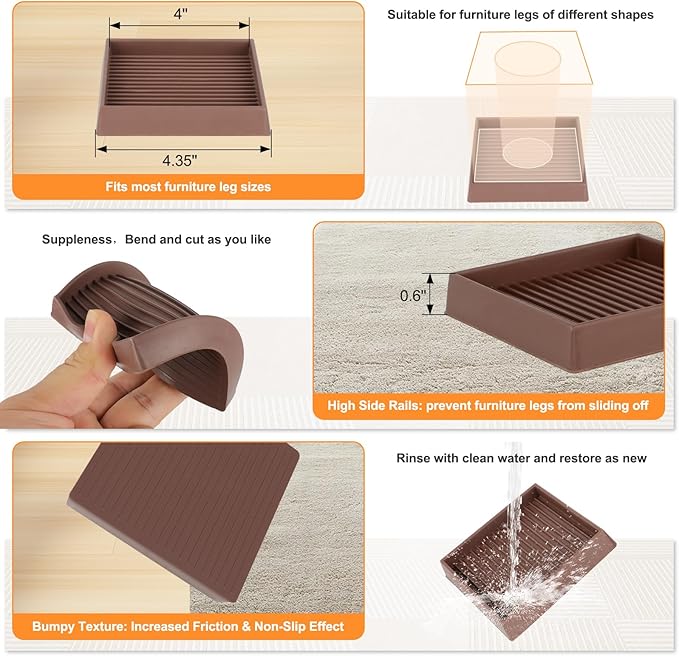 4"

4.35"

Fits most furniture leg sizes

Suitable for furniture legs of different shapes

Suppleness，Bend and cut as you like

0.6"

High Side Rails: prevent furniture legs from sliding off

Bumpy Texture: Increased Friction & Non-Slip Effect

Rinse with clean water and restore as new