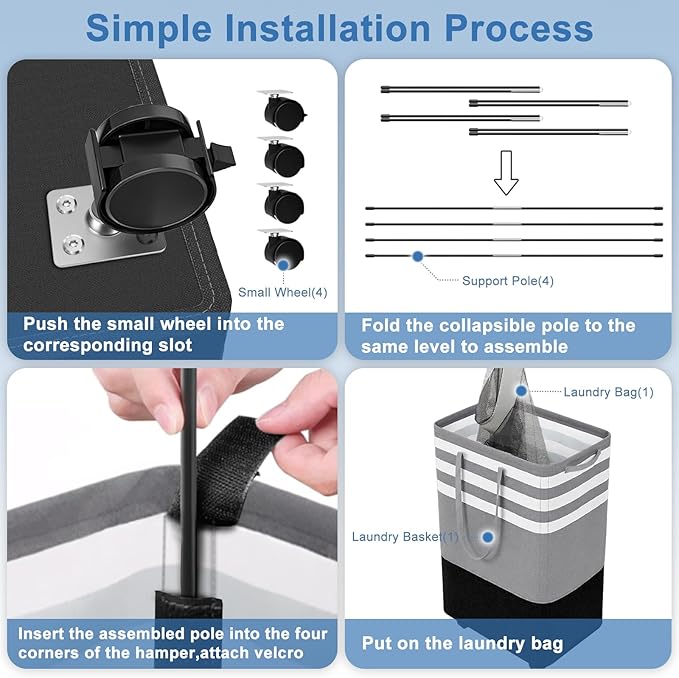 Simple Installation Process

Small Wheel(4)

Push the small wheel into the corresponding slot

Support Pole(4)

Fold the collapsible pole to the same level to assemble

Insert the assembled pole into the four corners of the hamper,attach velcro

Laundry Bag(1)

Laundry Basket(1)

Put on the laundry bag