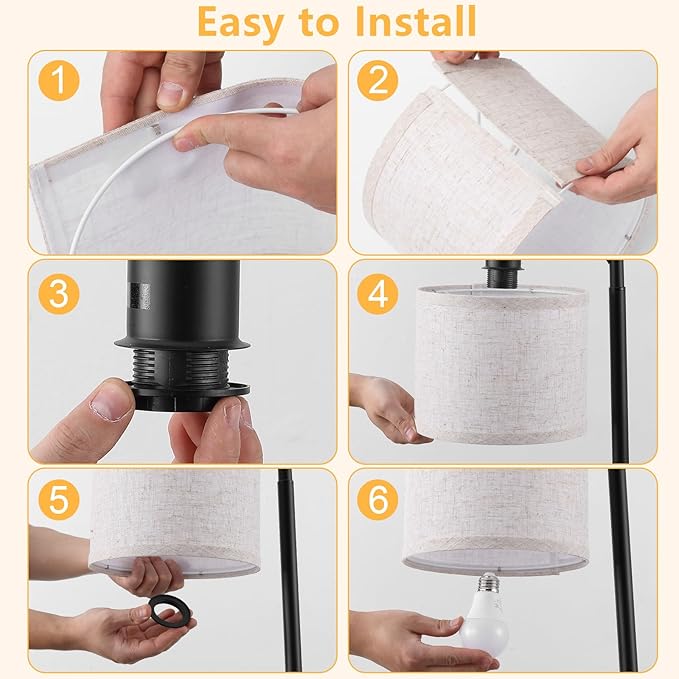 Easy to Install

1

2

3

4

5

6