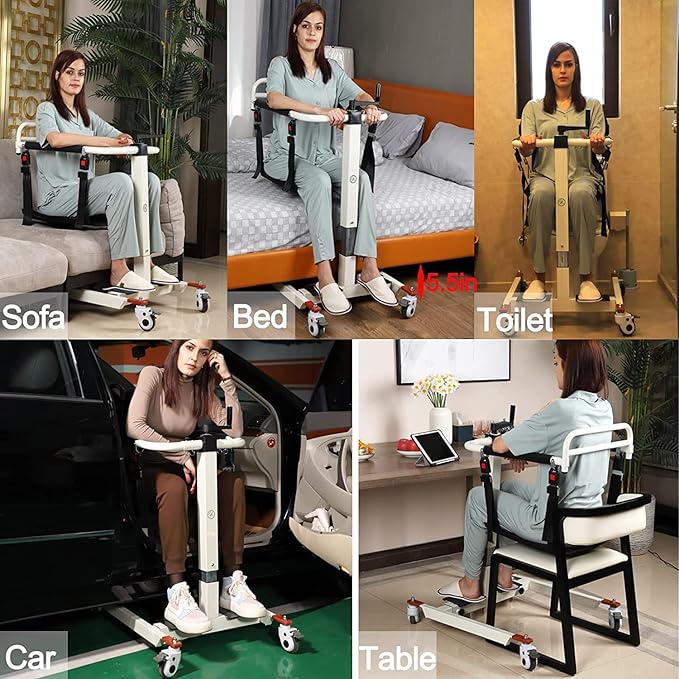 Sofa

Bed

5.5in

Toilet

Car

Table