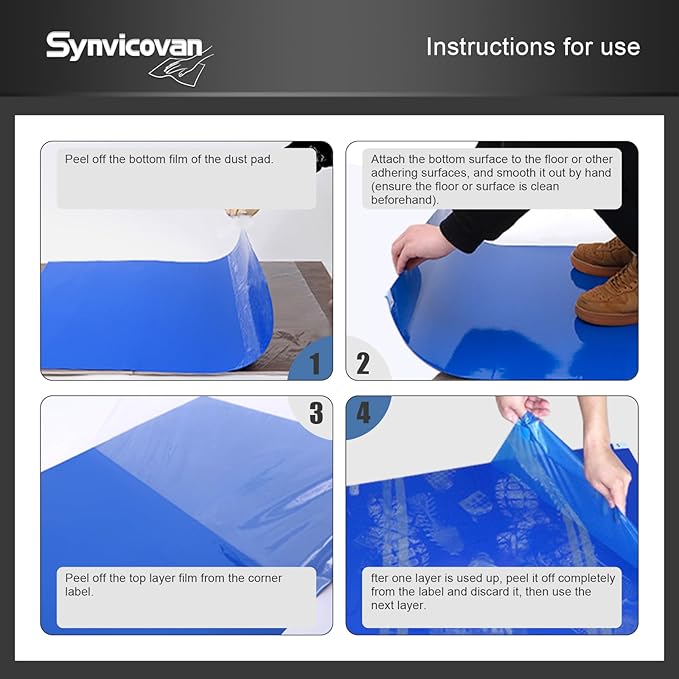 Synvicovan

Instructions for use

Peel off the bottom film of the dust pad.

1

Attach the bottom surface to the floor or other adhering surfaces, and smooth it out by hand (ensure the floor or surface is clean beforehand).

2

3

Peel off the top layer film from the corner label.

4

fter one layer is used up, peel it off completely from the label and discard it, then use the next layer.