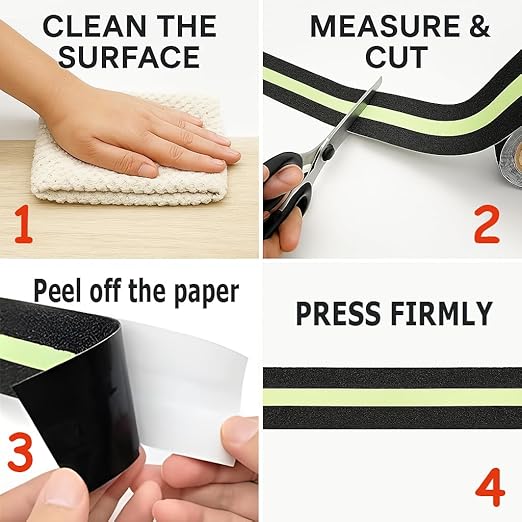 CLEAN THE SURFACE

1

MEASURE & CUT

2

Peel off the paper

3

PRESS FIRMLY

4