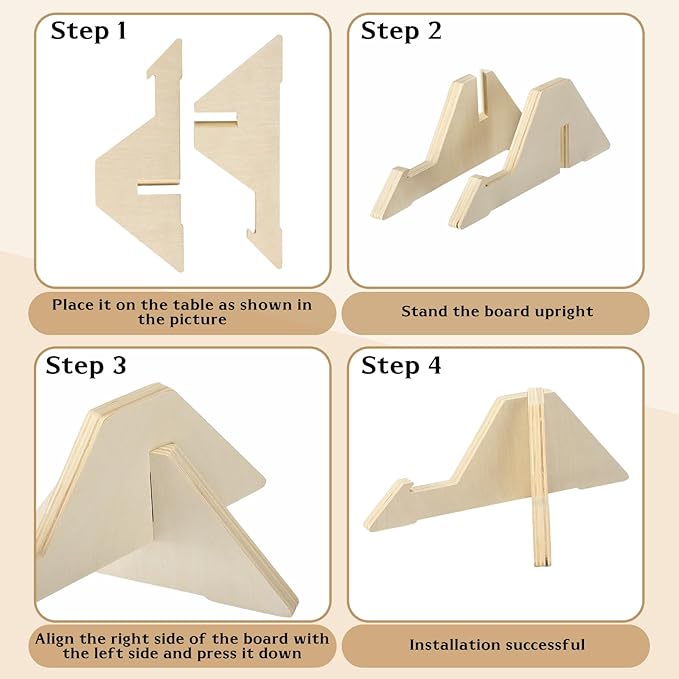 Step 1

Place it on the table as shown in the picture

Step 2

Stand the board upright

Step 3

Align the right side of the board with the left side and press it down

Step 4

Installation successful