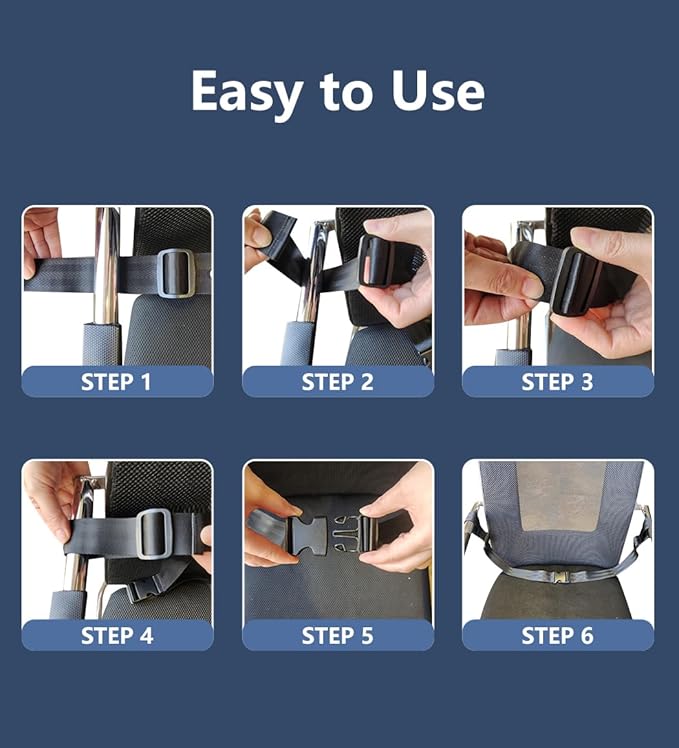 Easy to Use

STEP 1

STEP 2

STEP 3

STEP 4

STEP 5

STEP 6