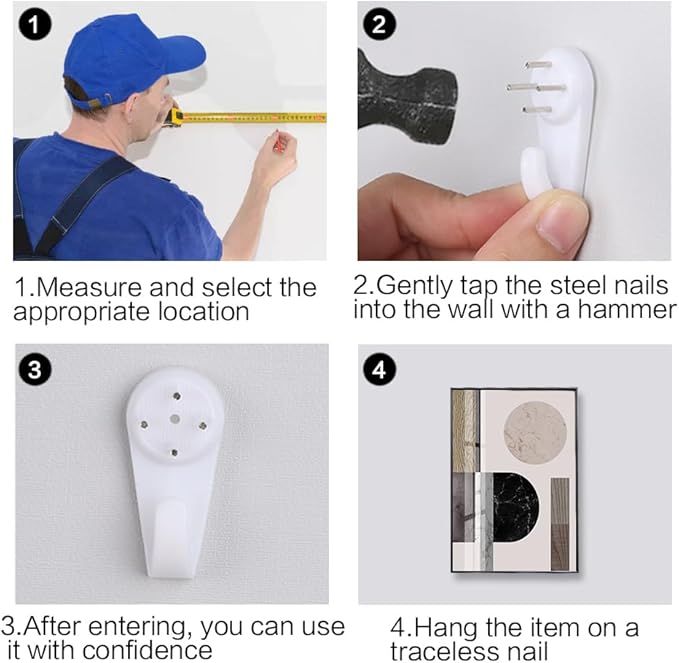 1

1.Measure and select the appropriate location

2

2.Gently tap the steel nails into the wall with a hammer

3

3.After entering, you can use it with confidence

4

4.Hang the item on a traceless nail