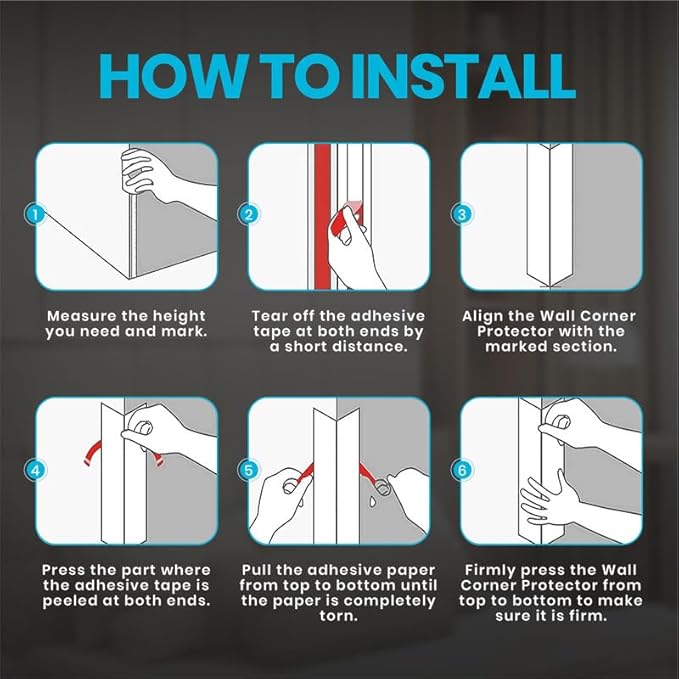 HOW TO INSTALL

1

Measure the height you need and mark.

2

Tear off the adhesive tape at both ends by a short distance.

3

Align the Wall Corner Protector with the marked section.

4

Press the part where the adhesive tape is peeled at both ends.

5

Pull the adhesive paper from top to bottom until the paper is completely torn.

6

Firmly press the Wall Corner Protector from top to bottom to make sure it is firm.