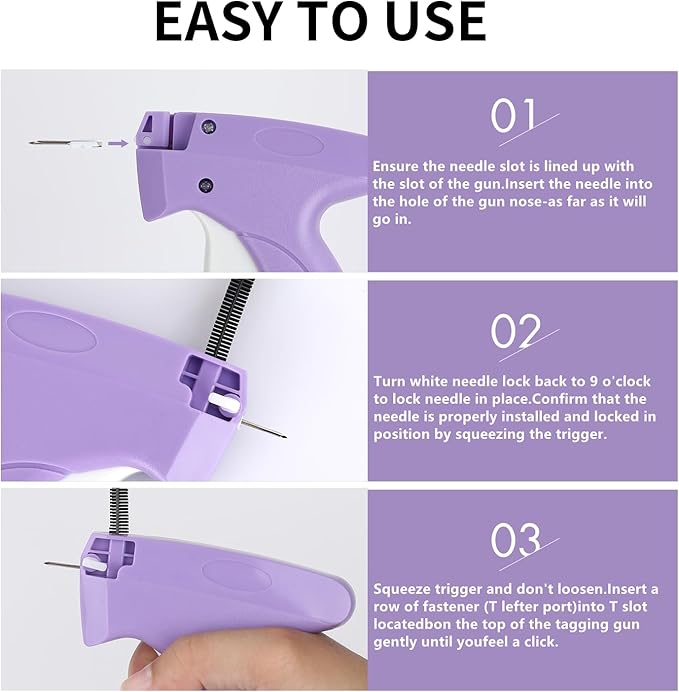 EASY TO USE

01

Ensure the needle slot is lined up with the slot of the gun.Insert the needle into the hole of the gun nose-as far as it will go in.

02

Turn white needle lock back to 9 o'clock to lock needle in place.Confirm that the needle is properly installed and locked in position by squeezing the trigger.

03

Squeeze trigger and don't loosen.Insert a row of fastener (T lefter port)into T slot locatedbon the top of the tagging gun gently until youfeel a click.